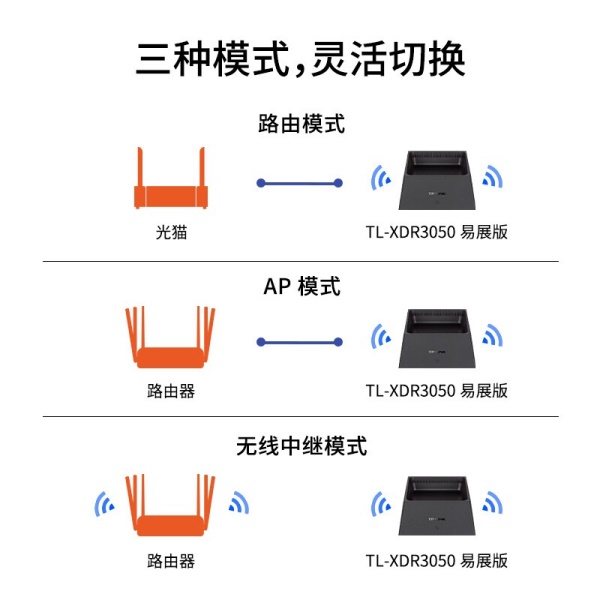 三种模式,灵活切换

路由模式

光猫

TL-XDR3050 易展版

AP 模式

路由器

TL-XDR3050 易展版

无线中继模式

路由器

TL-XDR3050 易展版