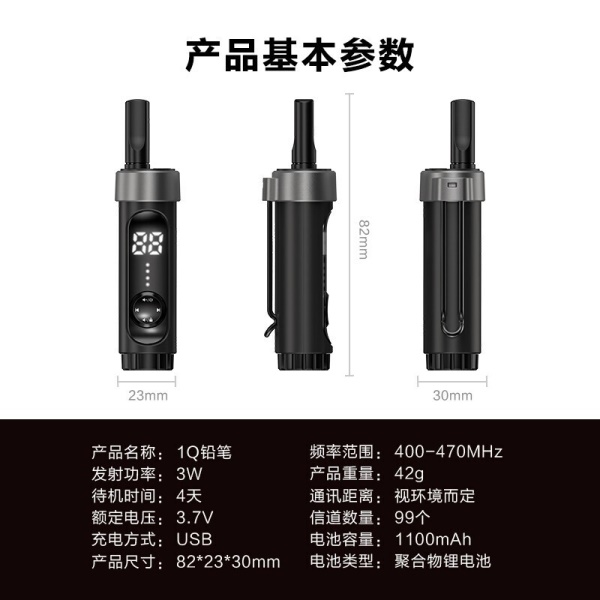 产品基本参数

88

82mm

23mm

30mm

产品名称：1Q铅笔
发射功率：3W
待机时间：4天
额定电压：3.7V
充电方式：USB
产品尺寸：82*23*30mm

频率范围：400-470MHz
产品重量：42g
通讯距离：视环境而定
信道数量：99个
电池容量：1100mAh
电池类型：聚合物锂电池