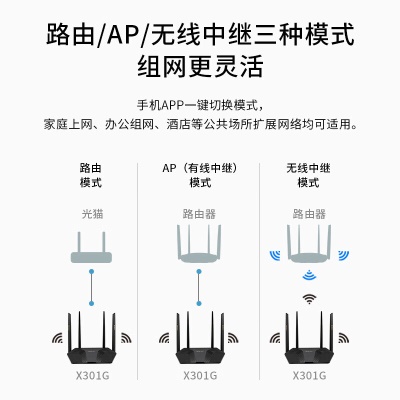 路由/AP/无线中继三种模式
组网更灵活

手机APP一键切换模式，
家庭上网、办公组网、酒店等公共场所扩展网络均可适用。

路由
模式

光猫

X301G

AP（有线中继）
模式

路由器

X301G

无线中继
模式

路由器

X301G