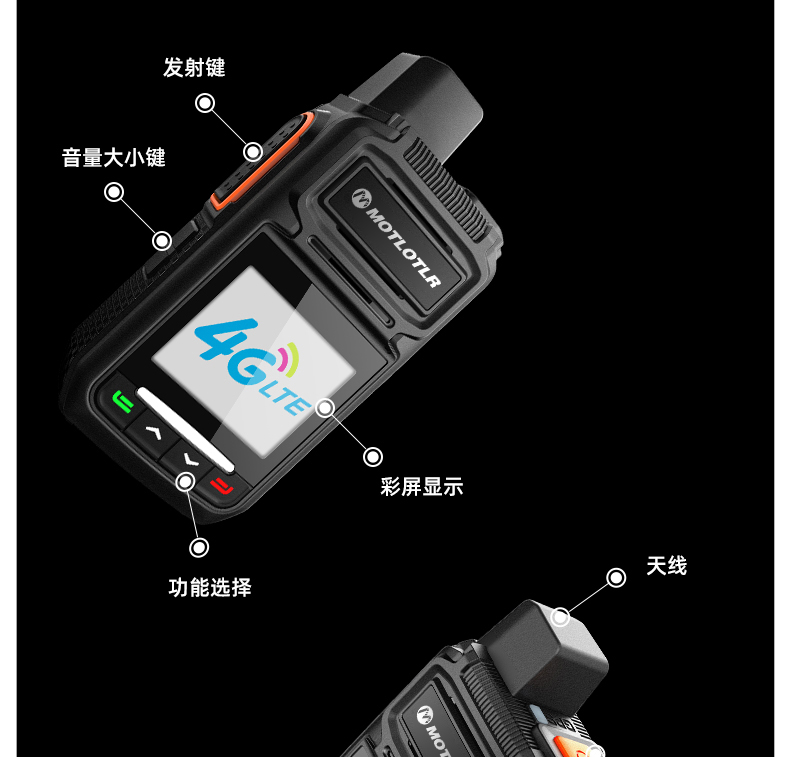 发射键

音量大小键

MOTLOTLR

4G LTE

彩屏显示

功能选择

天线

MOT