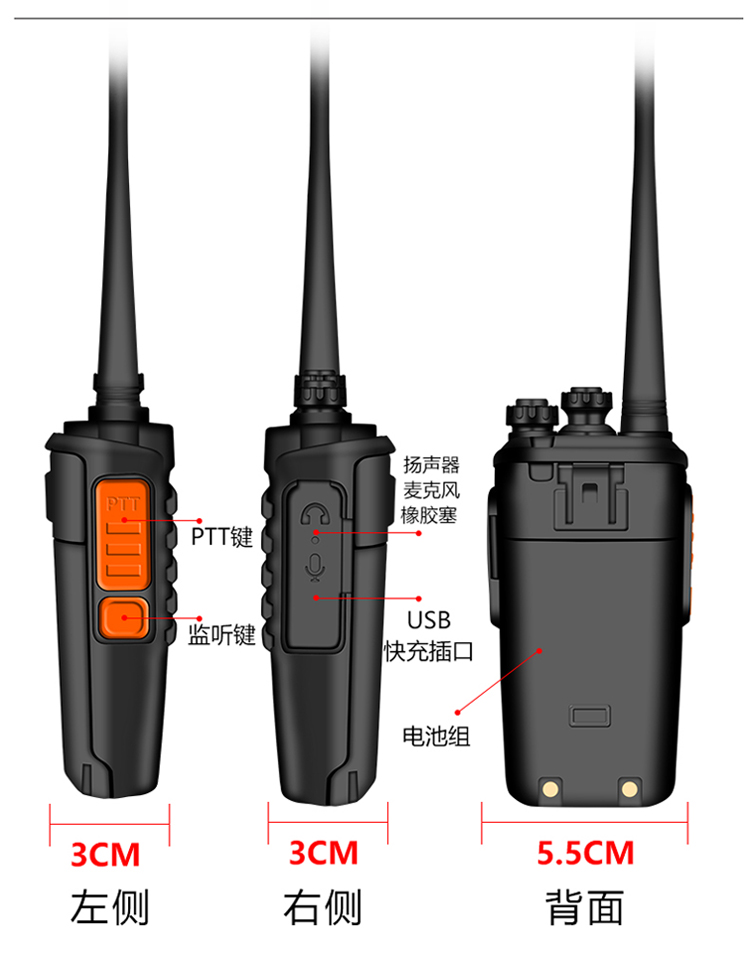 PTT

PTT键

监听键

扬声器
麦克风
橡胶塞

USB
快充插口

电池组

3CM
左侧

3CM
右侧

5.5CM
背面