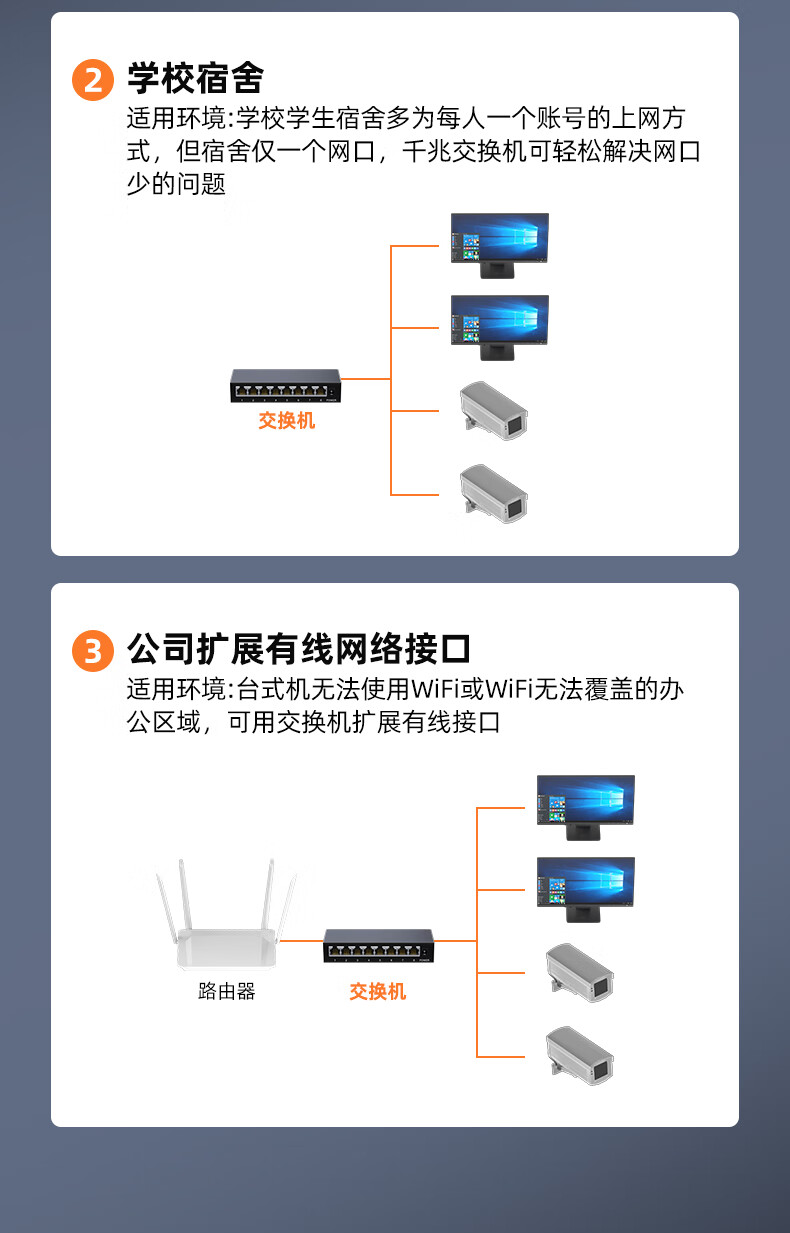 2 学校宿舍

适用环境:学校学生宿舍多为每人一个账号的上网方式，但宿舍仅一个网口，千兆交换机可轻松解决网口少的问题

交换机

3 公司扩展有线网络接口

适用环境:台式机无法使用WiFi或WiFi无法覆盖的办公区域，可用交换机扩展有线接口

路由器

交换机