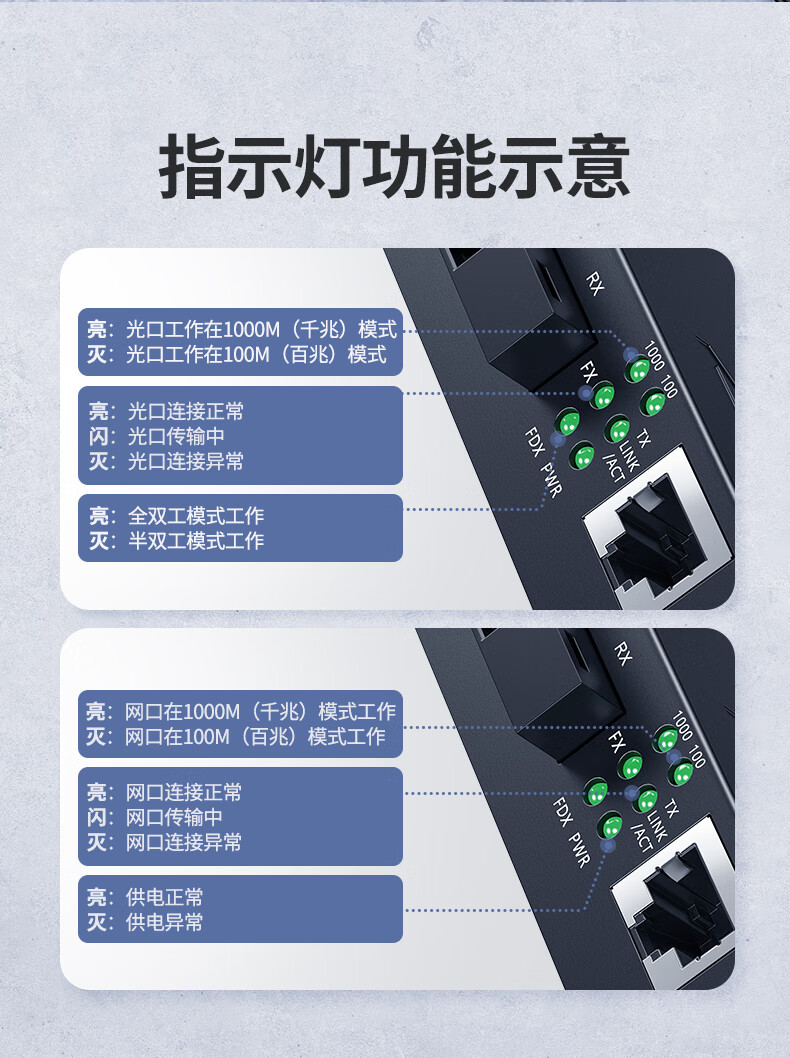 指示灯功能示意

亮：光口工作在1000M（千兆）模式
灭：光口工作在100M（百兆）模式

亮：光口连接正常
闪：光口传输中
灭：光口连接异常

亮：全双工模式工作
灭：半双工模式工作

RX
1000 100
FX
TX
LINK /ACT
FDX PWR

亮：网口在1000M（千兆）模式工作
灭：网口在100M（百兆）模式工作

亮：网口连接正常
闪：网口传输中
灭：网口连接异常

亮：供电正常
灭：供电异常

RX
1000 100
FX
TX
LINK /ACT
FDX PWR