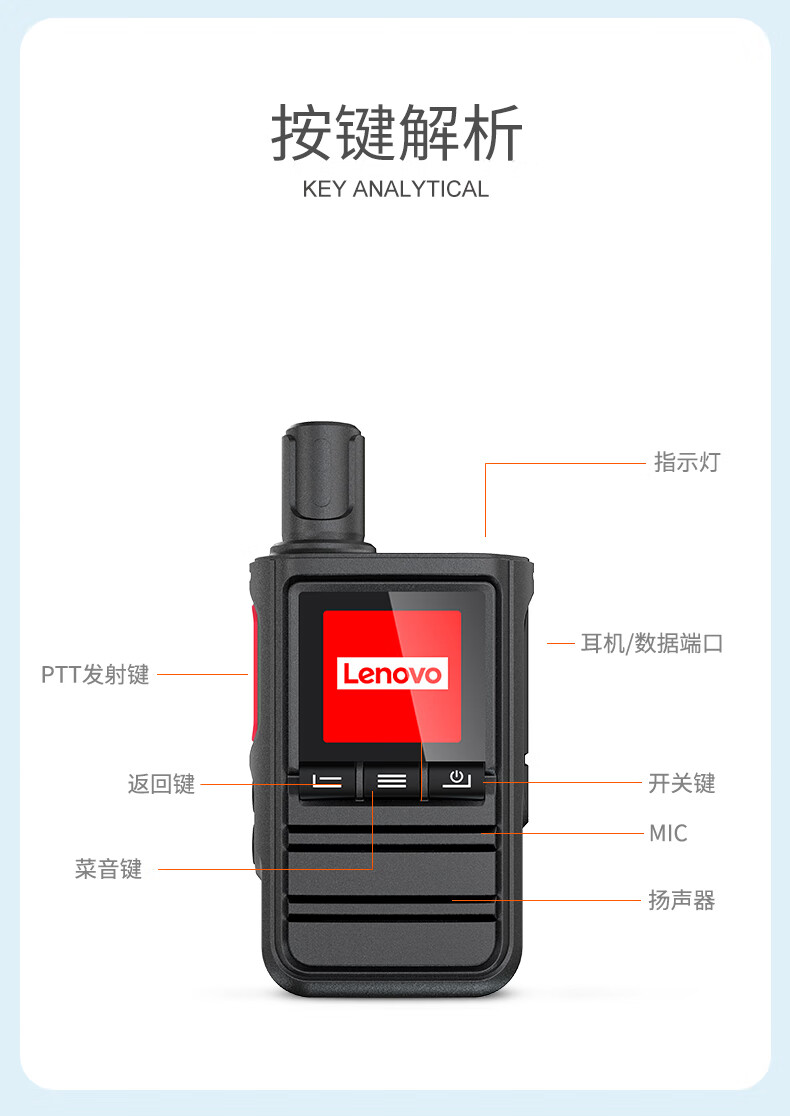 按键解析

KEY ANALYTICAL

指示灯

耳机/数据端口

PTT发射键

Lenovo

返回键

开关键

MIC

菜音键

扬声器