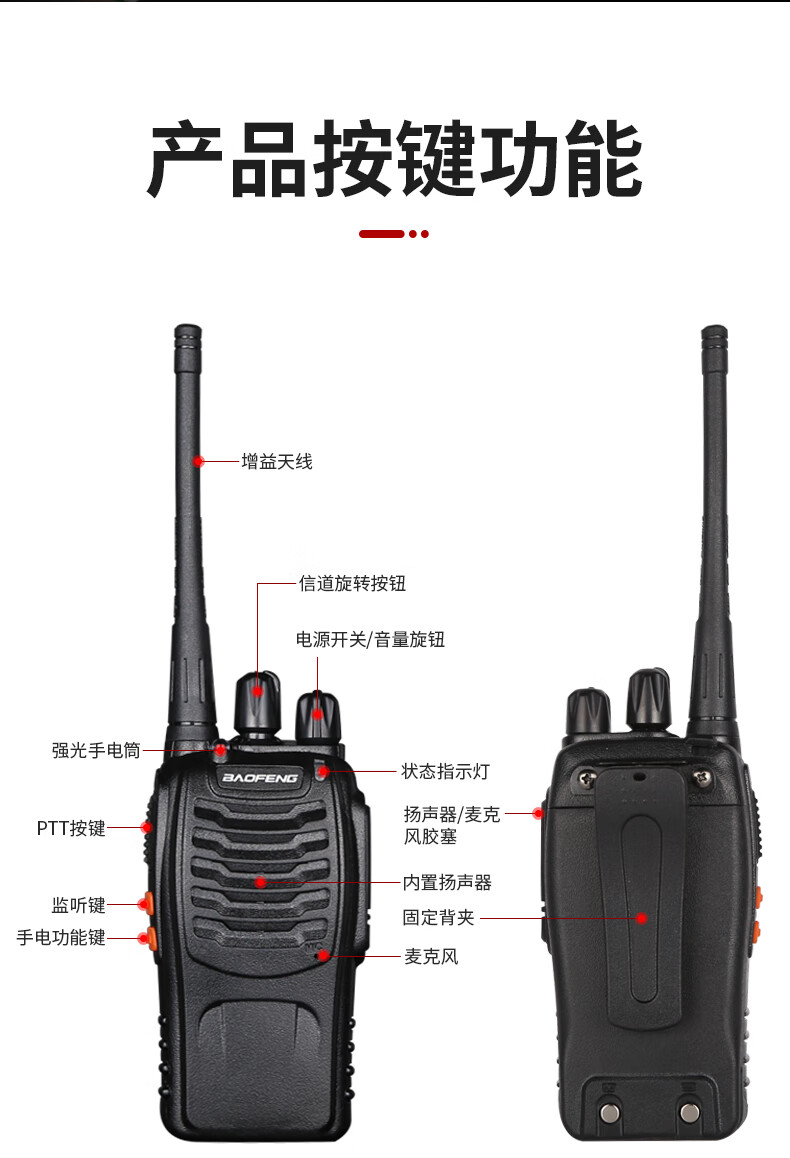 产品按键功能

增益天线

信道旋转按钮

电源开关/音量旋钮

强光手电筒

BAOFENG

状态指示灯

PTT按键

扬声器/麦克风胶塞

内置扬声器

监听键

固定背夹

手电功能键

麦克风