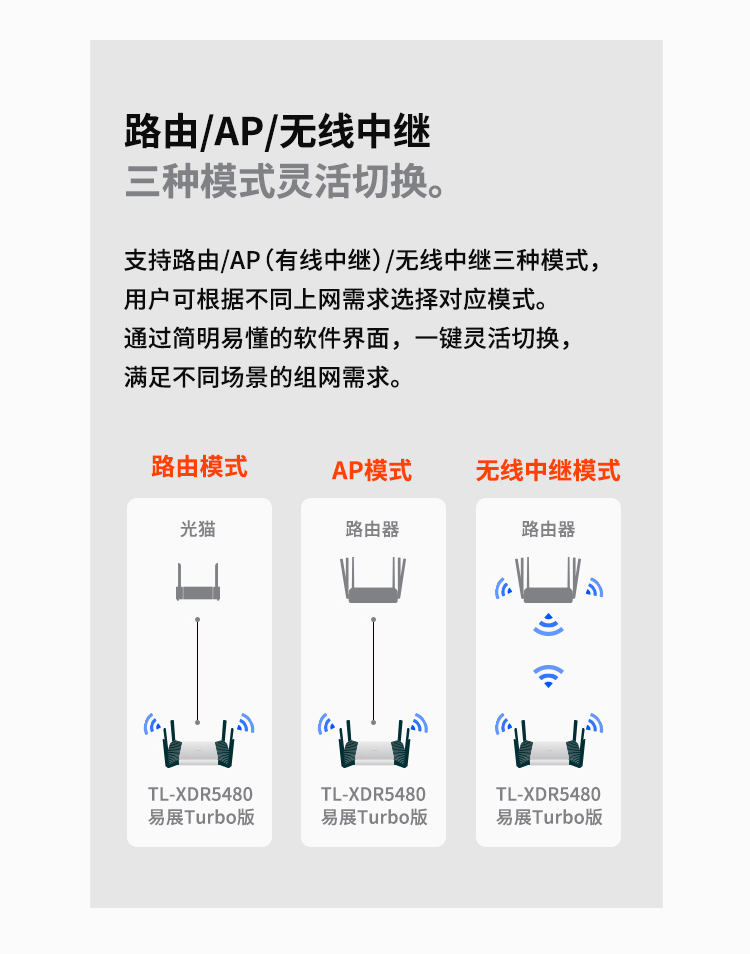 路由/AP/无线中继
三种模式灵活切换。

支持路由/AP（有线中继）/无线中继三种模式，用户可根据不同上网需求选择对应模式。通过简明易懂的软件界面，一键灵活切换，满足不同场景的组网需求。

路由模式

光猫

TL-XDR5480
易展Turbo版

AP模式

路由器

TL-XDR5480
易展Turbo版

无线中继模式

路由器

TL-XDR5480
易展Turbo版