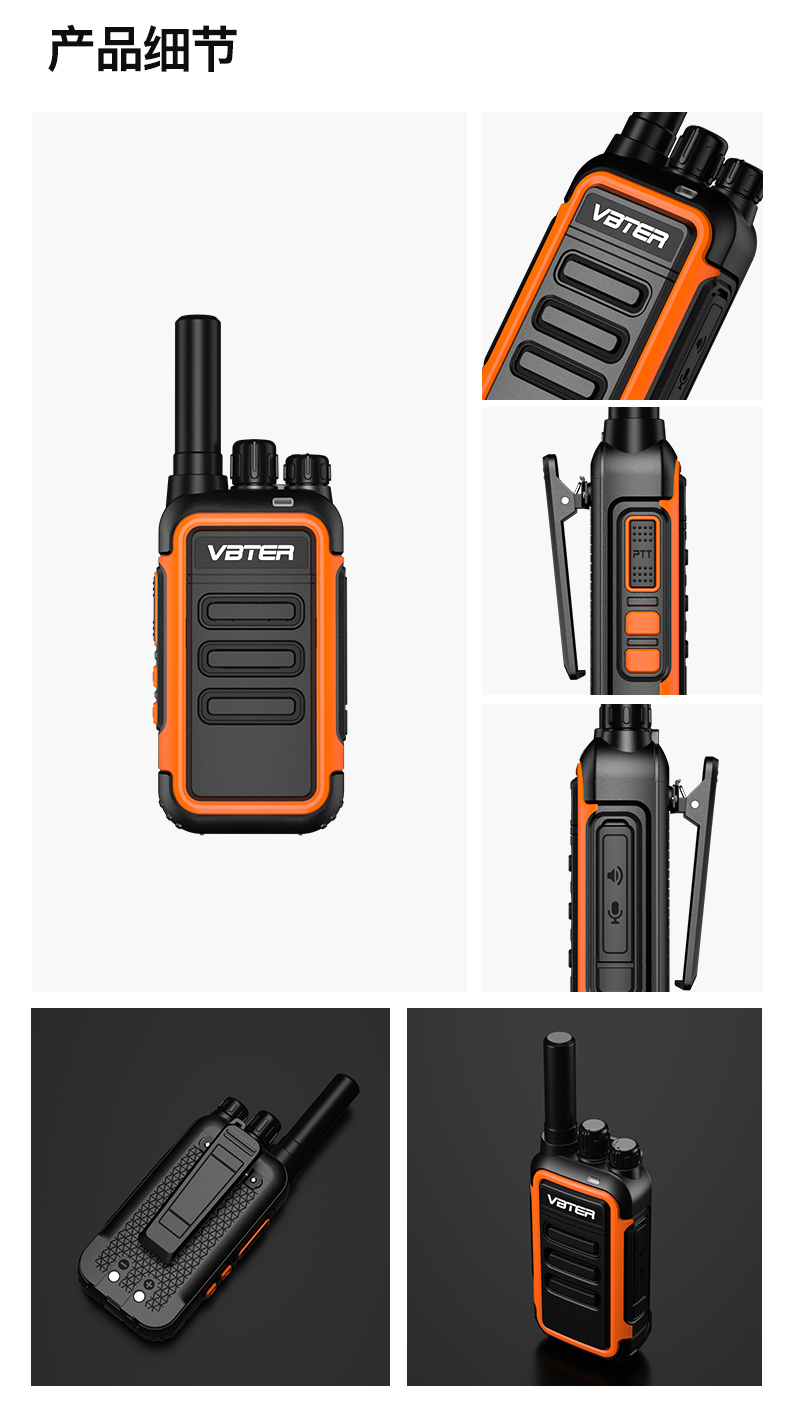 产品细节

VBTER

VBTER

PTT

VBTER