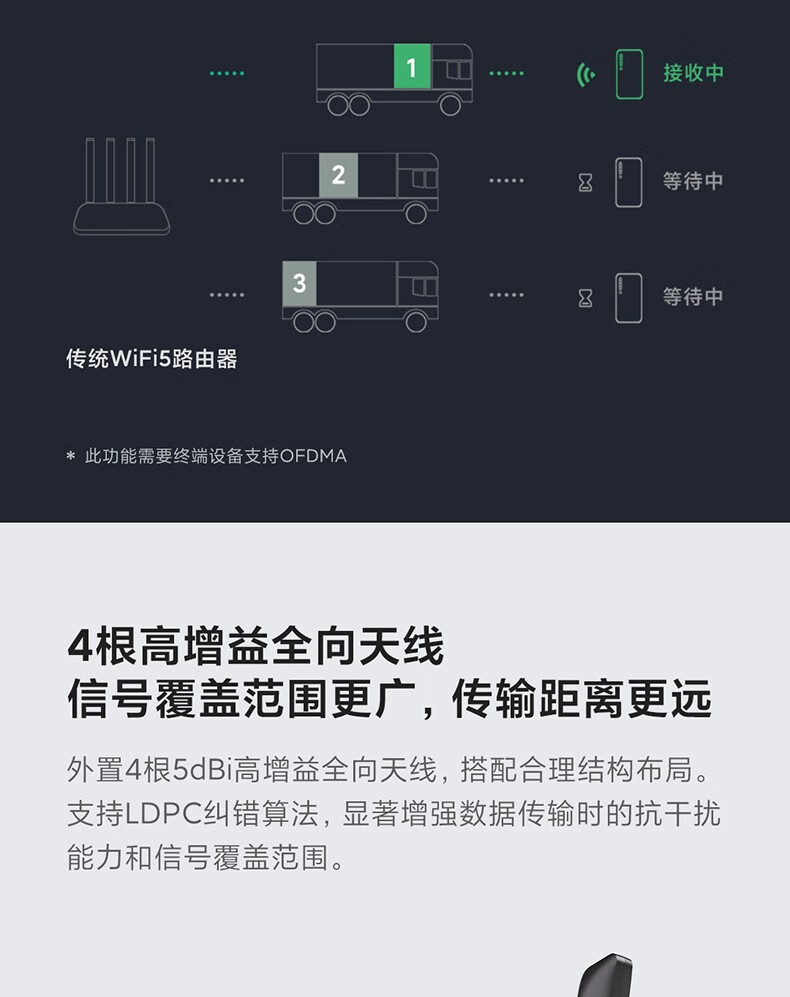 1

接收中

2

等待中

3

等待中

传统WiFi5路由器

* 此功能需要终端设备支持OFDMA

4根高增益全向天线
信号覆盖范围更广，传输距离更远

外置4根5dBi高增益全向天线，搭配合理结构布局。支持LDPC纠错算法，显著增强数据传输时的抗干扰能力和信号覆盖范围。