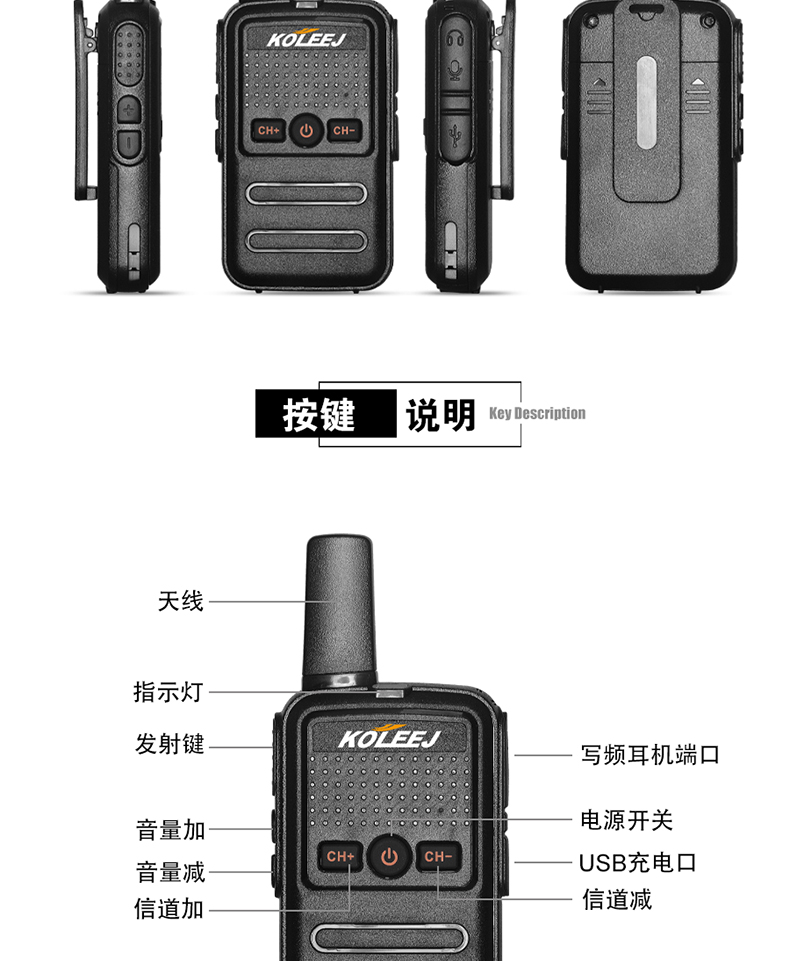 KOLEEJ

CH+ CH-

按键 说明 Key Description

天线

指示灯

发射键

音量加

音量减

信道加

KOLEEJ

CH+ CH-

写频耳机端口

电源开关

USB充电口

信道减