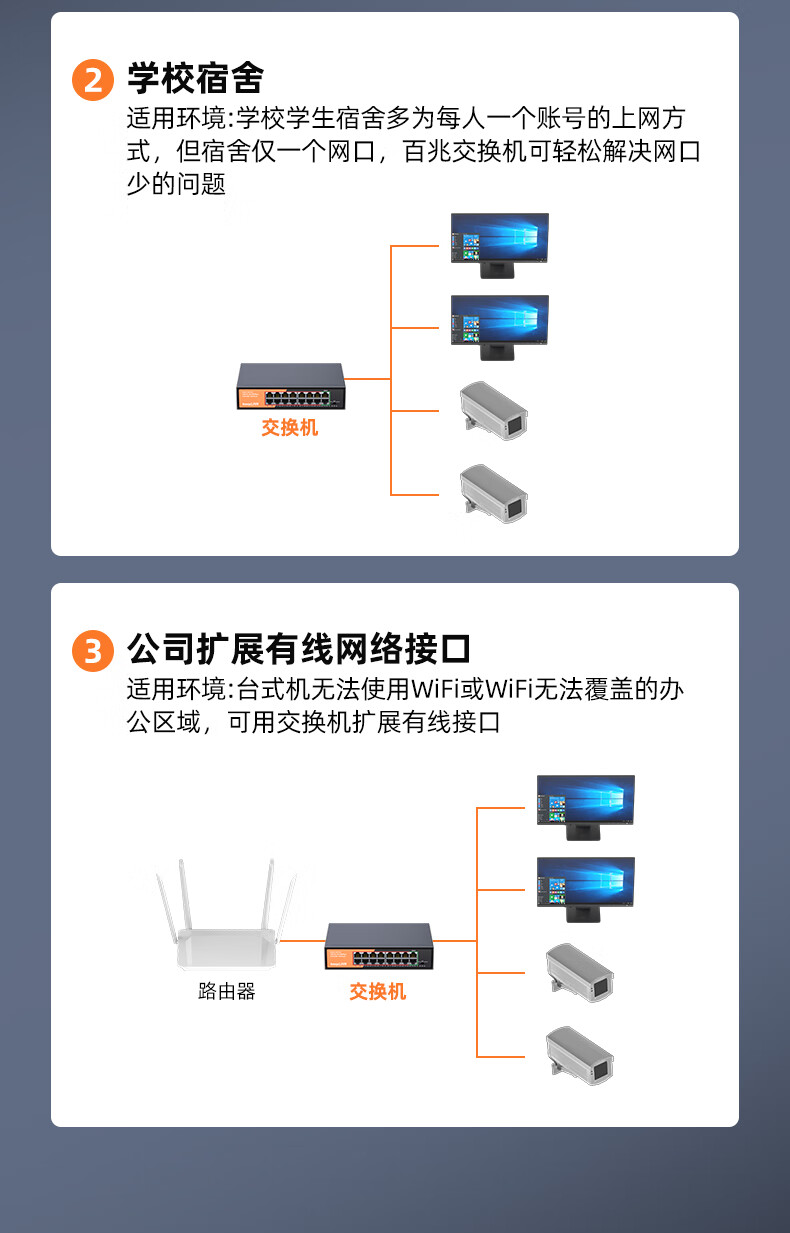 2 学校宿舍

适用环境:学校学生宿舍多为每人一个账号的上网方式，但宿舍仅一个网口，百兆交换机可轻松解决网口少的问题

交换机

3 公司扩展有线网络接口

适用环境:台式机无法使用WiFi或WiFi无法覆盖的办公区域，可用交换机扩展有线接口

路由器

交换机