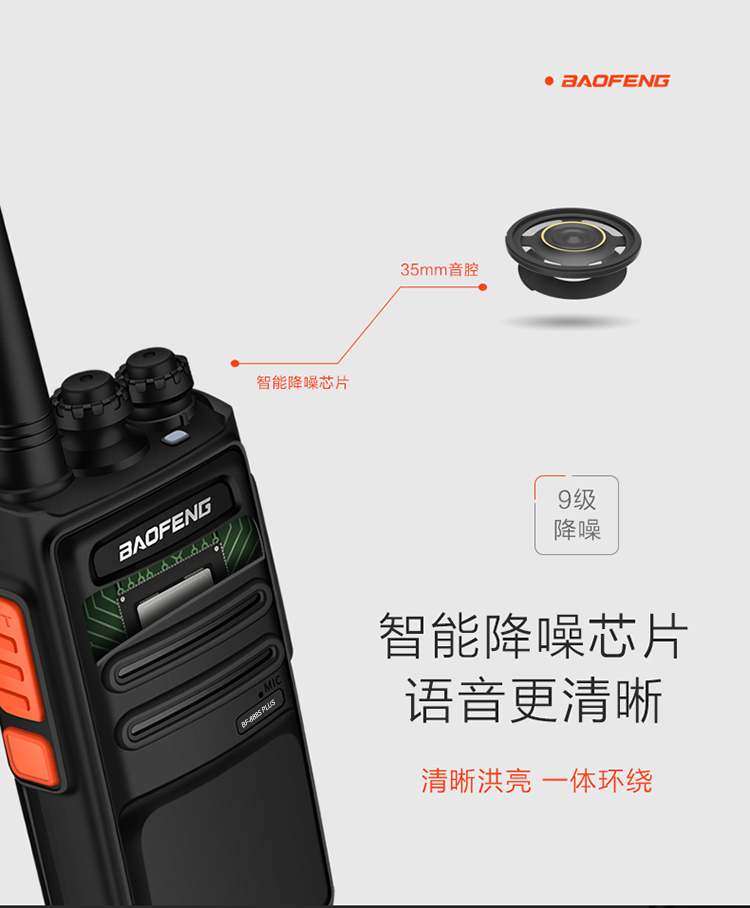 BAOFENG

35mm音腔

智能降噪芯片

BAOFENG

MIC

BF-888S PLUS

9级
降噪

智能降噪芯片
语音更清晰

清晰洪亮 一体环绕