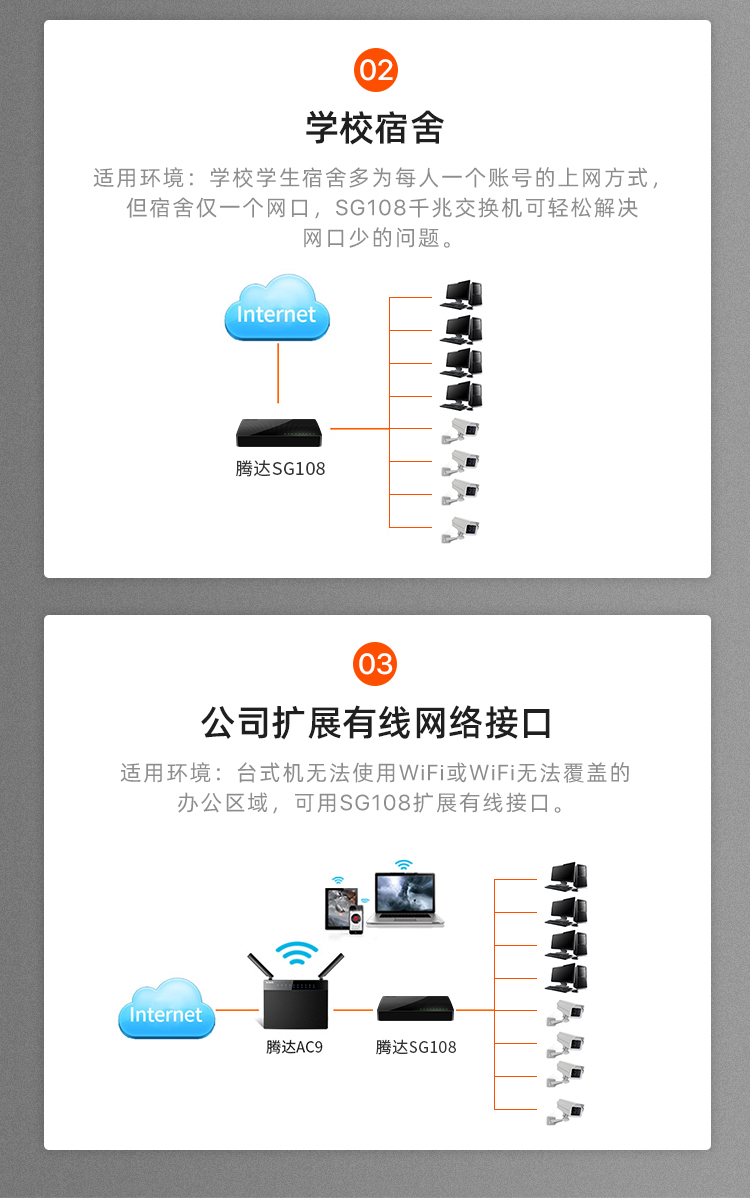 02

学校宿舍

适用环境：学校学生宿舍多为每人一个账号的上网方式，但宿舍仅一个网口，SG108千兆交换机可轻松解决网口少的问题。

Internet

腾达SG108

03

公司扩展有线网络接口

适用环境：台式机无法使用WiFi或WiFi无法覆盖的办公区域，可用SG108扩展有线接口。

Internet

腾达AC9

腾达SG108