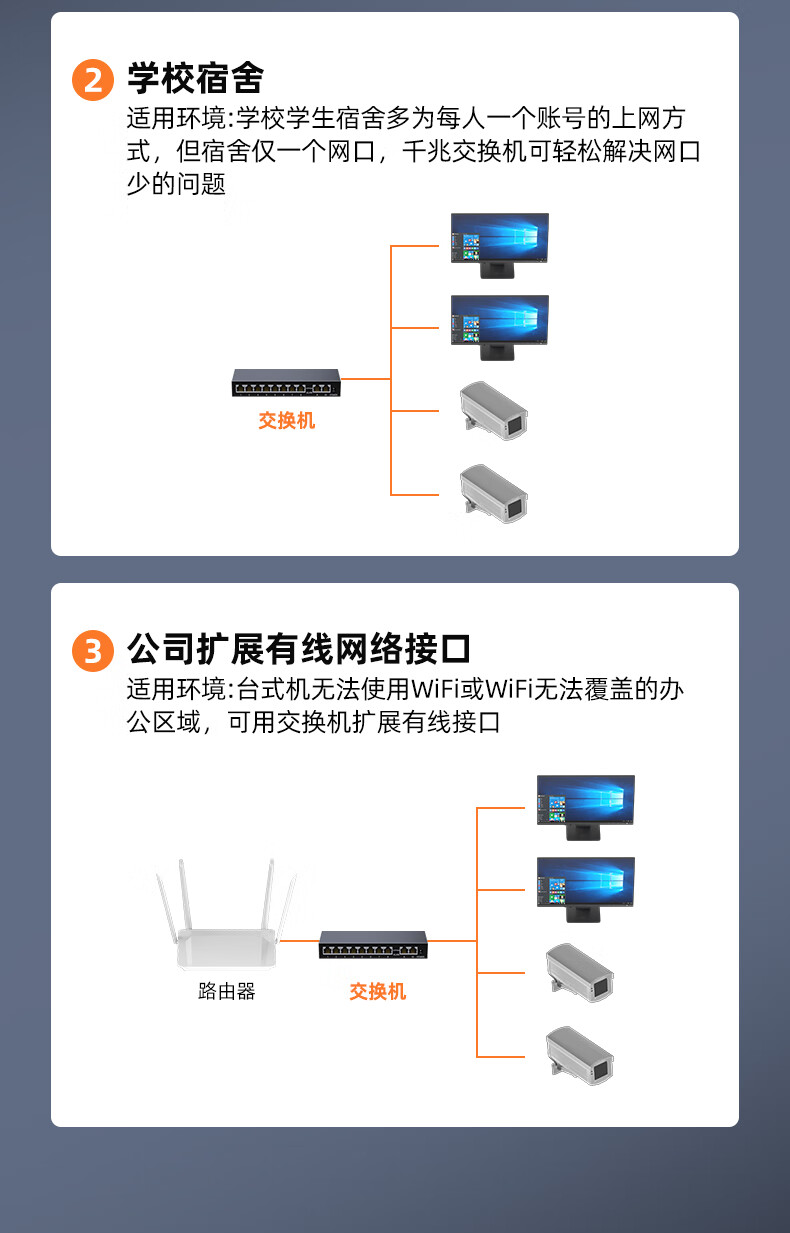 2 学校宿舍

适用环境:学校学生宿舍多为每人一个账号的上网方式，但宿舍仅一个网口，千兆交换机可轻松解决网口少的问题

交换机

3 公司扩展有线网络接口

适用环境:台式机无法使用WiFi或WiFi无法覆盖的办公区域，可用交换机扩展有线接口

路由器

交换机