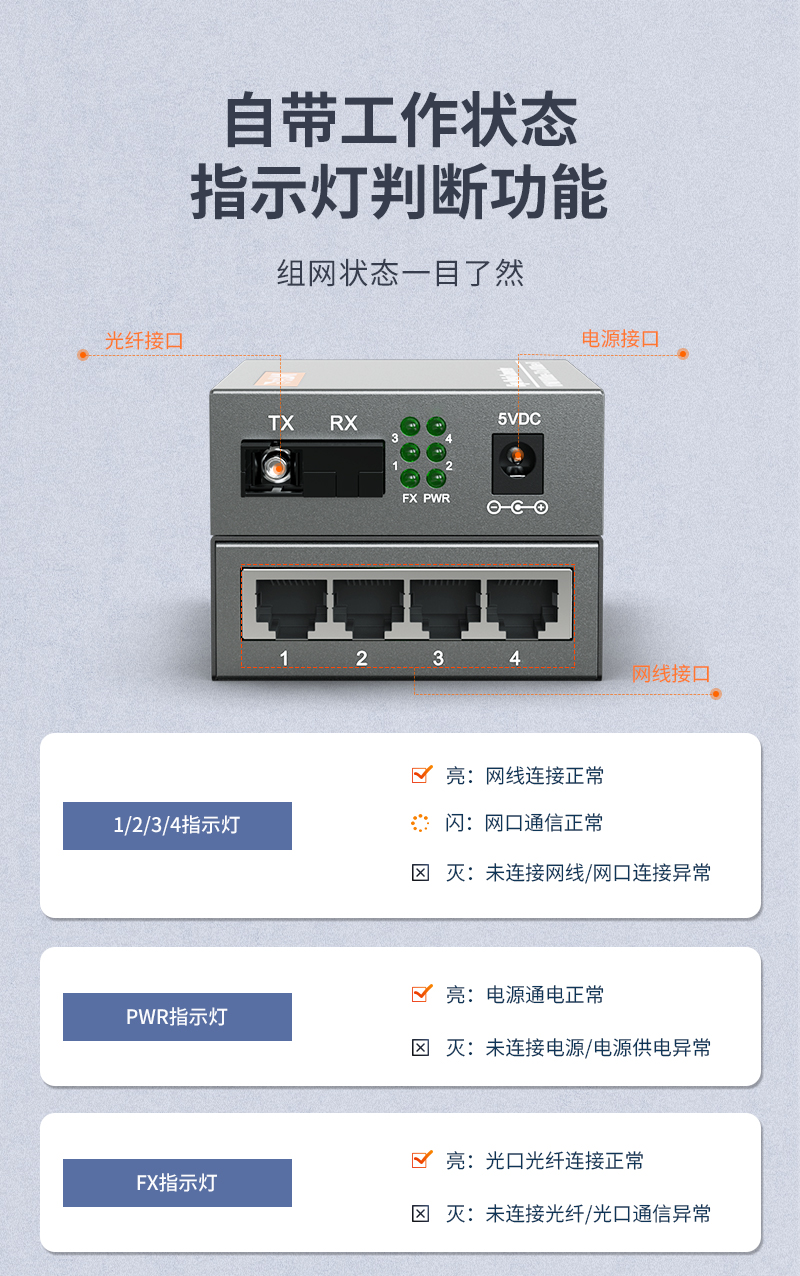 自带工作状态
指示灯判断功能

组网状态一目了然

光纤接口

电源接口

TX RX

3 4
1 2
FX PWR

5VDC

1 2 3 4

网线接口

1/2/3/4指示灯

亮：网线连接正常
闪：网口通信正常
灭：未连接网线/网口连接异常

PWR指示灯

亮：电源通电正常
灭：未连接电源/电源供电异常

FX指示灯

亮：光口光纤连接正常
灭：未连接光纤/光口通信异常