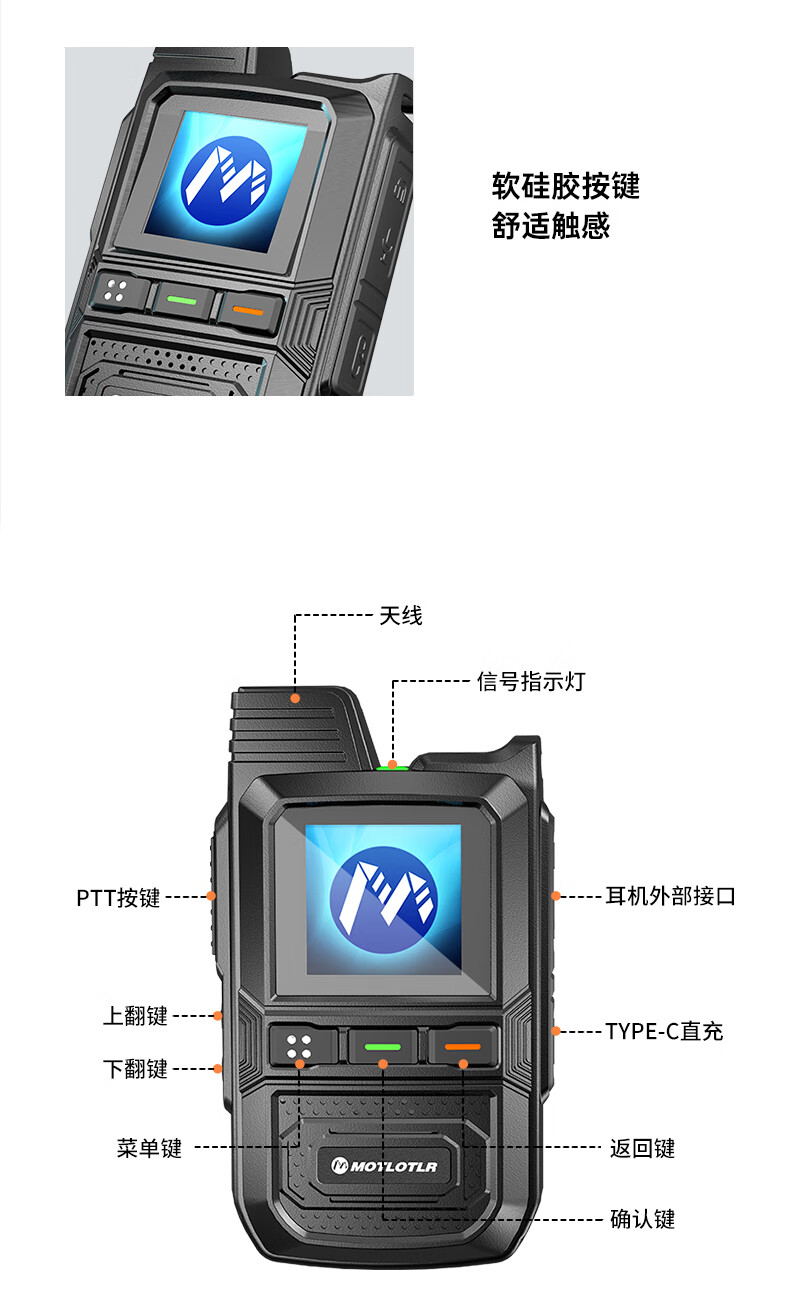 软硅胶按键
舒适触感

天线

信号指示灯

PTT按键

耳机外部接口

上翻键

TYPE-C直充

下翻键

菜单键

返回键

MOTLOTLR

确认键