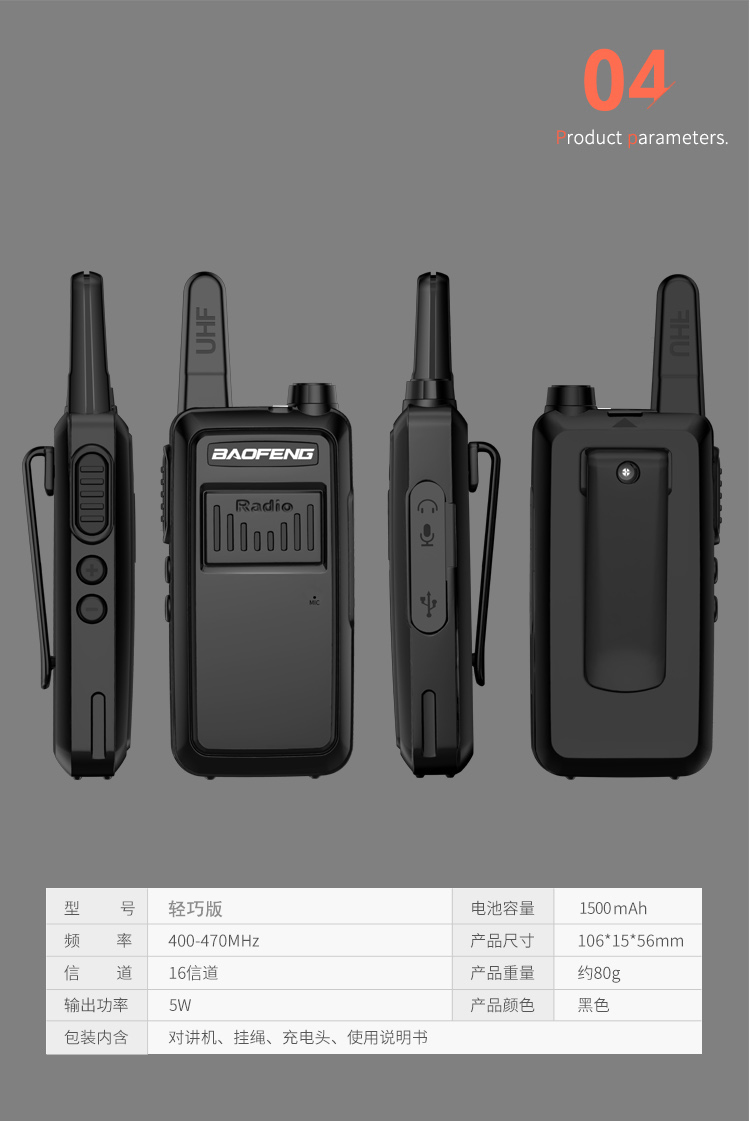 04

Product parameters.

UHF

BAOFENG

Radio

MIC

UHF

| 型　　号 | 轻巧版 | 电池容量 | 1500mAh |
|---|---|---|---|
| 频　　率 | 400-470MHz | 产品尺寸 | 106*15*56mm |
| 信　　道 | 16信道 | 产品重量 | 约80g |
| 输出功率 | 5W | 产品颜色 | 黑色 |
| 包装内含 | 对讲机、挂绳、充电头、使用说明书 | | |