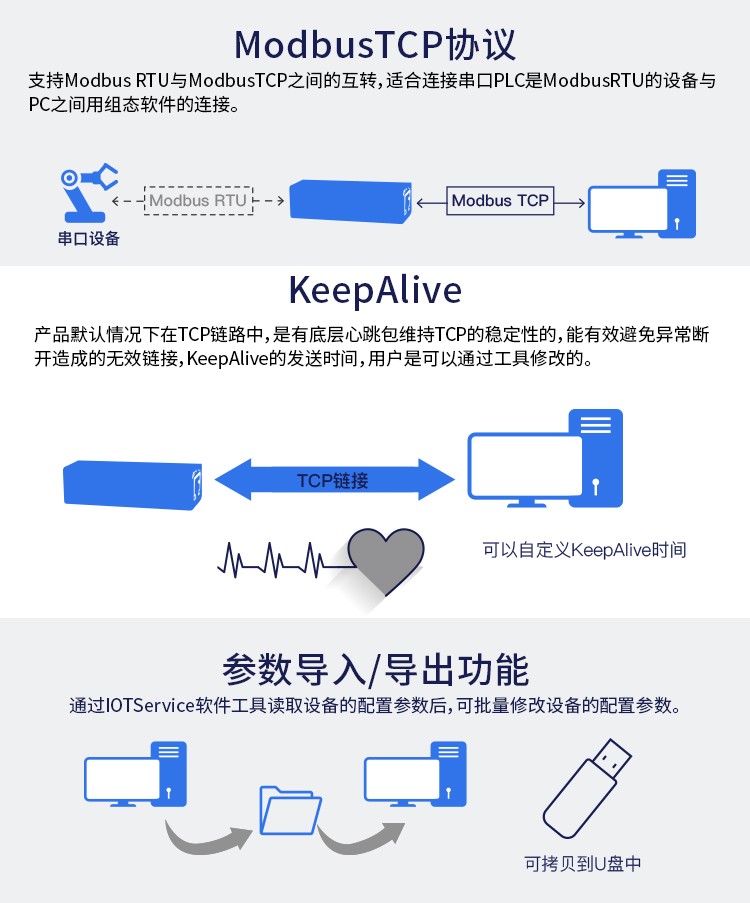 ModbusTCP协议

支持Modbus RTU与ModbusTCP之间的互转，适合连接串口PLC是ModbusRTU的设备与PC之间用组态软件的连接。

串口设备

Modbus RTU

Modbus TCP

KeepAlive

产品默认情况下在TCP链路中，是有底层心跳包维持TCP的稳定性的，能有效避免异常断开造成的无效链接，KeepAlive的发送时间，用户是可以通过工具修改的。

TCP链接

可以自定义KeepAlive时间

参数导入/导出功能

通过IOTService软件工具读取设备的配置参数后，可批量修改设备的配置参数。

可拷贝到U盘中